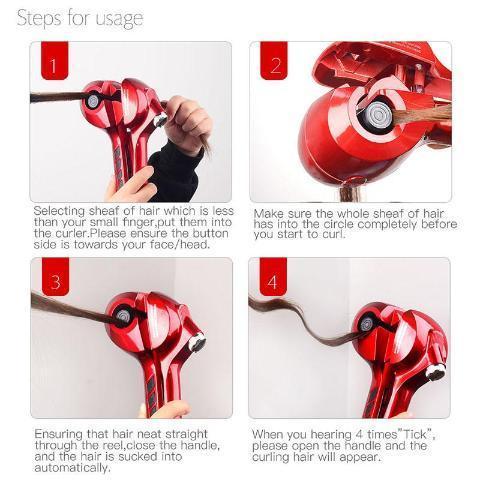 Steps for usage

1

Selecting sheaf of hair which is less than your small finger,put them into the curler.Please ensure the button side is towards your face/head.

2

Make sure the whole sheaf of hair has into the circle completely before you start to curl.

3

Ensuring that hair neat straight through the reel,close the handle, and the hair is sucked into automatically.

4

When you hearing 4 times"Tick", please open the handle and the curling hair will appear.